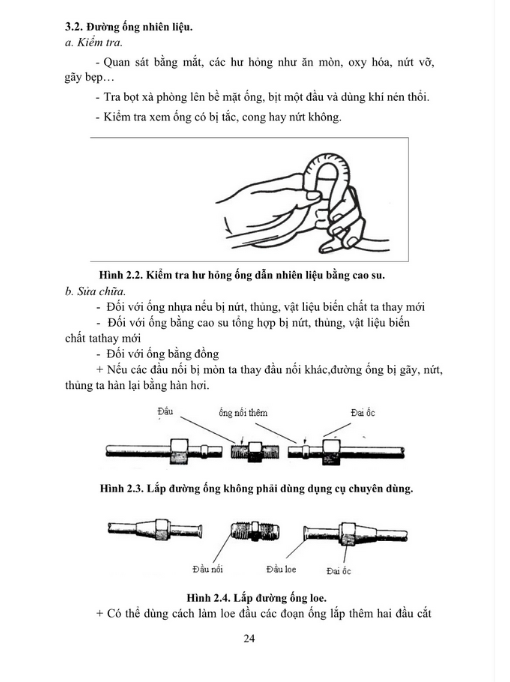 3.2. Đường ống nhiên liệu.
a. Kiểm tra.

- Quan sát bằng mắt, các hư hỏng như ăn mòn, oxy hóa, nứt vỡ, gãy bẹp…

- Tra bọt xà phòng lên bề mặt ống, bịt một đầu và dùng khí nén thổi.

- Kiểm tra xem ống có bị tắc, cong hay nứt không.

Hình 2.2. Kiểm tra hư hỏng ống dẫn nhiên liệu bằng cao su.
b. Sửa chữa.

- Đối với ống nhựa nếu bị nứt, thủng, vật liệu biến chất ta thay mới

- Đối với ống bằng cao su tổng hợp bị nứt, thủng, vật liệu biến chất tathay mới

- Đối với ống bằng đồng

+ Nếu các đầu nối bị mòn ta thay đầu nối khác,đường ống bị gãy, nứt, thủng ta hàn lại bằng hàn hơi.

Đầu
ống nối thêm
Đai ốc

Hình 2.3. Lắp đường ống không phải dùng dụng cụ chuyên dùng.

Đầu nối
Đầu loe
Đai ốc

Hình 2.4. Lắp đường ống loe.

+ Có thể dùng cách làm loe đầu các đoạn ống lắp thêm hai đầu cắt

24